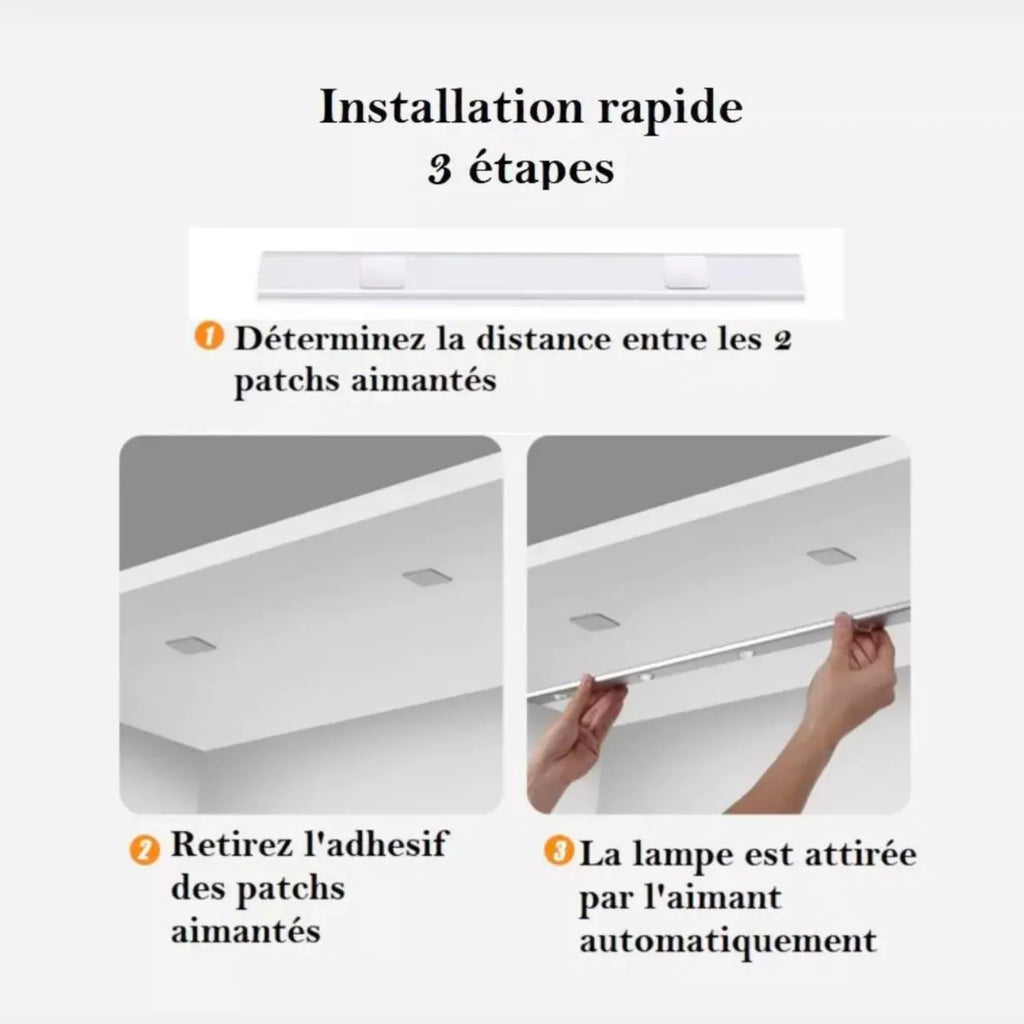 Installation rapide
3 étapes

1 Déterminez la distance entre les 2 patchs aimantés

2 Retirez l'adhesif des patchs aimantés

3 La lampe est attirée par l'aimant automatiquement